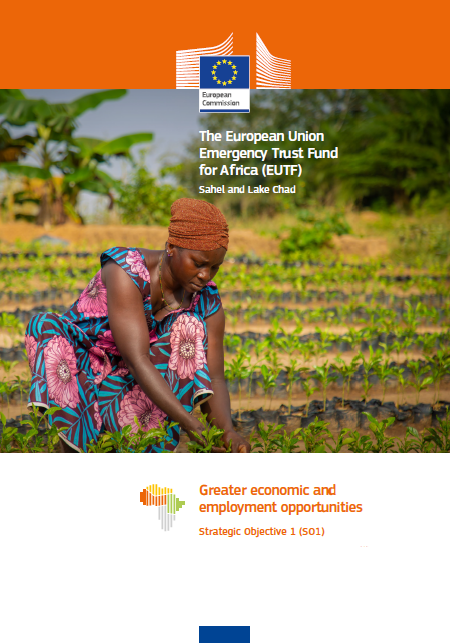 European Commission

The European Union Emergency Trust Fund for Africa (EUTF)

Sahel and Lake Chad

Greater economic and employment opportunities

Strategic Objective 1 (SO1)