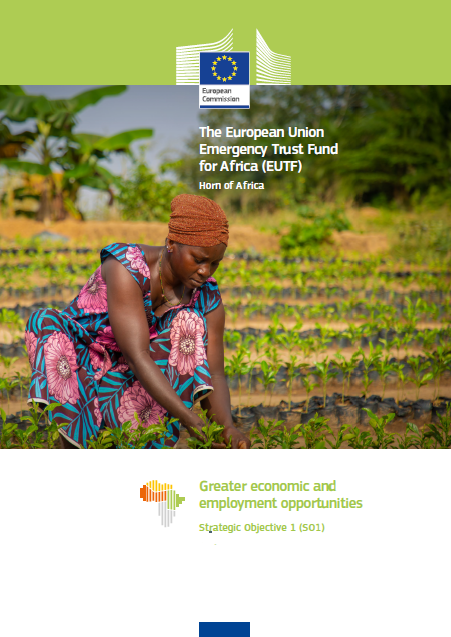 European Commission

The European Union Emergency Trust Fund for Africa (EUTF)

Horn of Africa

Greater economic and employment opportunities

Strategic Objective 1 (SO1)