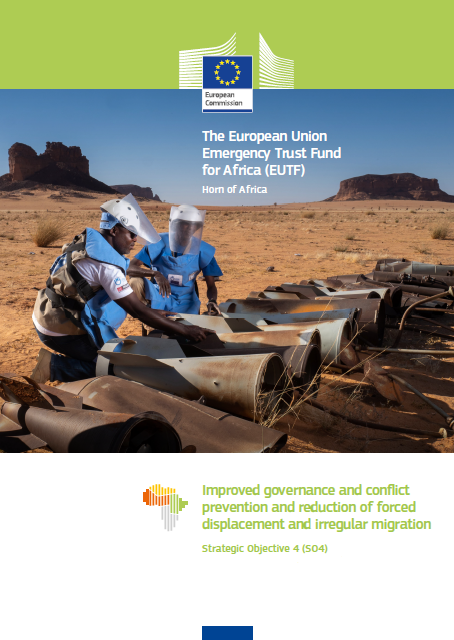 European Commission

The European Union Emergency Trust Fund for Africa (EUTF)

Horn of Africa

Improved governance and conflict prevention and reduction of forced displacement and irregular migration

Strategic Objective 4 (SO4)