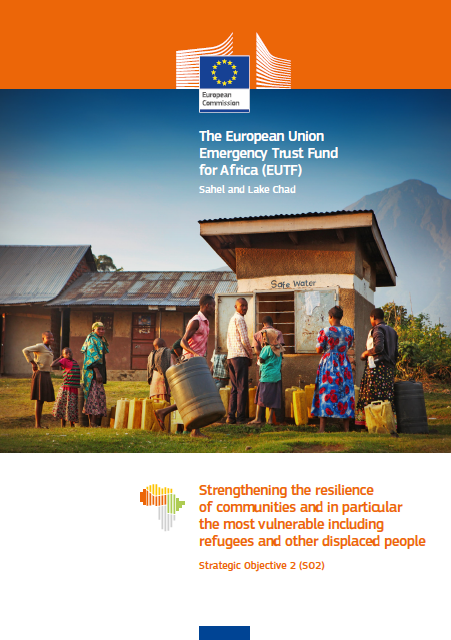 European Commission

The European Union Emergency Trust Fund for Africa (EUTF)

Sahel and Lake Chad

Safe Water

Strengthening the resilience of communities and in particular the most vulnerable including refugees and other displaced people

Strategic Objective 2 (SO2)