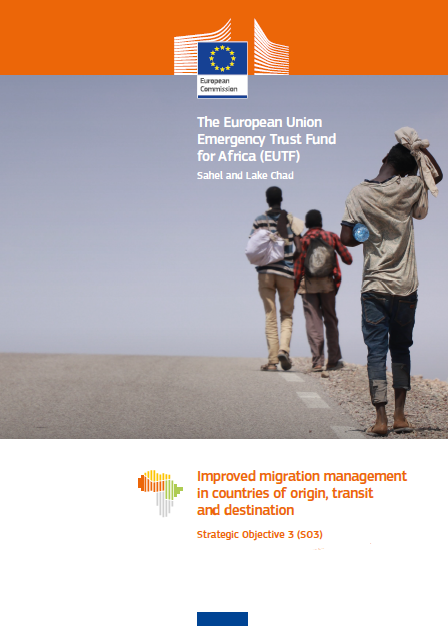 European Commission

The European Union Emergency Trust Fund for Africa (EUTF)

Sahel and Lake Chad

Improved migration management in countries of origin, transit and destination

Strategic Objective 3 (SO3)