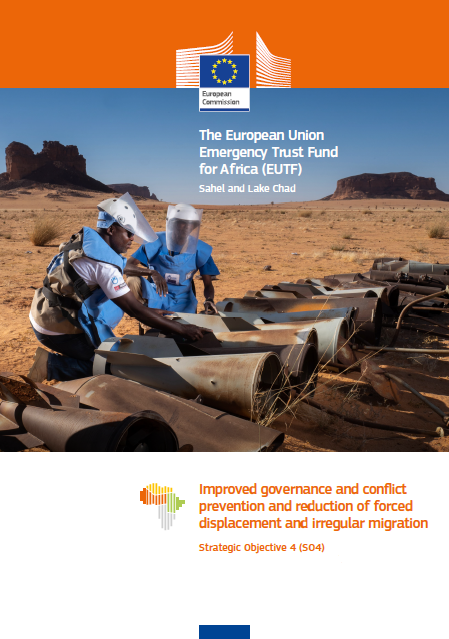 European Commission

The European Union Emergency Trust Fund for Africa (EUTF)

Sahel and Lake Chad

Improved governance and conflict prevention and reduction of forced displacement and irregular migration

Strategic Objective 4 (SO4)